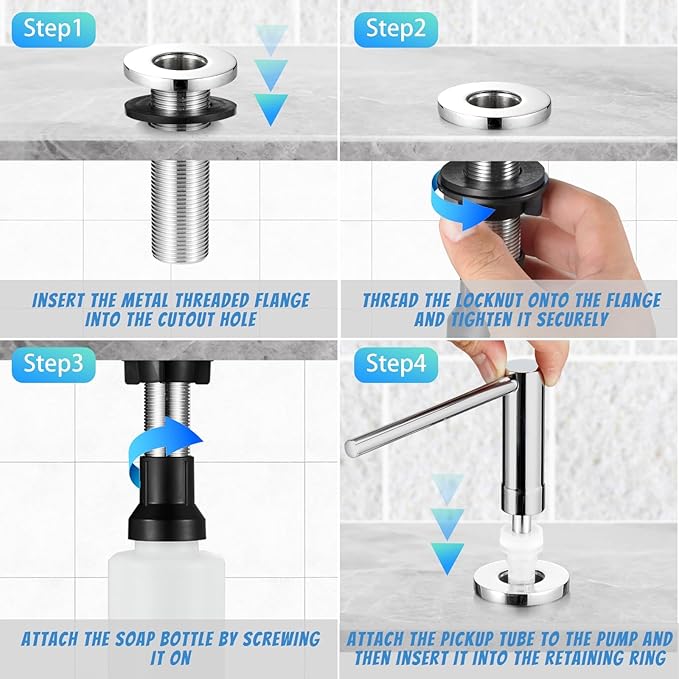 Step1

INSERT THE METAL THREADED FLANGE INTO THE CUTOUT HOLE

Step2

THREAD THE LOCKNUT ONTO THE FLANGE AND TIGHTEN IT SECURELY

Step3

ATTACH THE SOAP BOTTLE BY SCREWING IT ON

Step4

ATTACH THE PICKUP TUBE TO THE PUMP AND THEN INSERT IT INTO THE RETAINING RING