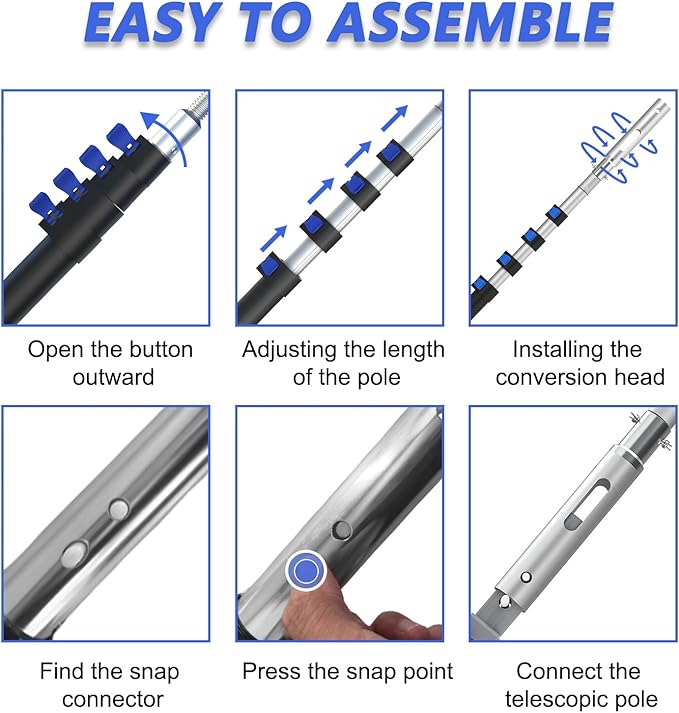 EASY TO ASSEMBLE

Open the button outward

Adjusting the length of the pole

Installing the conversion head

Find the snap connector

Press the snap point

Connect the telescopic pole