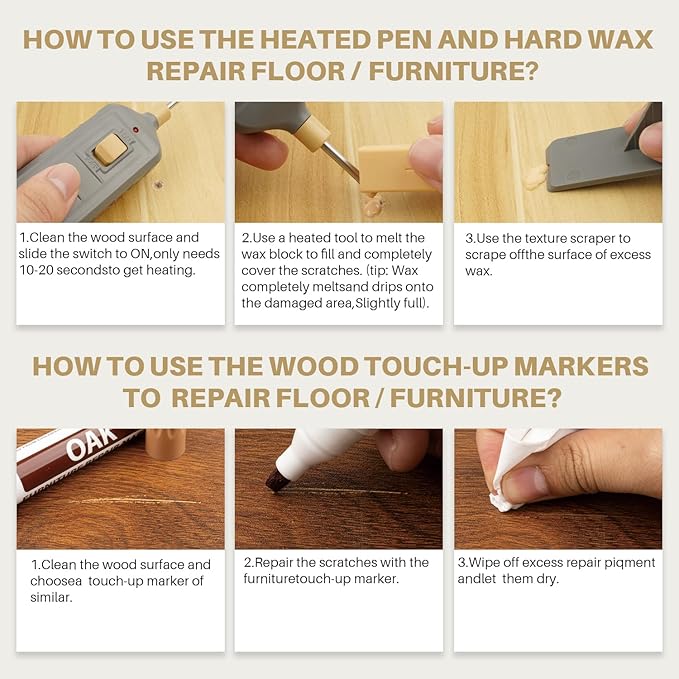 HOW TO USE THE HEATED PEN AND HARD WAX REPAIR FLOOR / FURNITURE?

1.Clean the wood surface and slide the switch to ON,only needs 10-20 secondsto get heating.

2.Use a heated tool to melt the wax block to fill and completely cover the scratches. (tip: Wax completely meltsand drips onto the damaged area,Slightly full).

3.Use the texture scraper to scrape offthe surface of excess wax.

HOW TO USE THE WOOD TOUCH-UP MARKERS TO REPAIR FLOOR / FURNITURE?

OAK

1.Clean the wood surface and choosea touch-up marker of similar.

2.Repair the scratches with the furnituretouch-up marker.

3.Wipe off excess repair piqment andlet them dry.