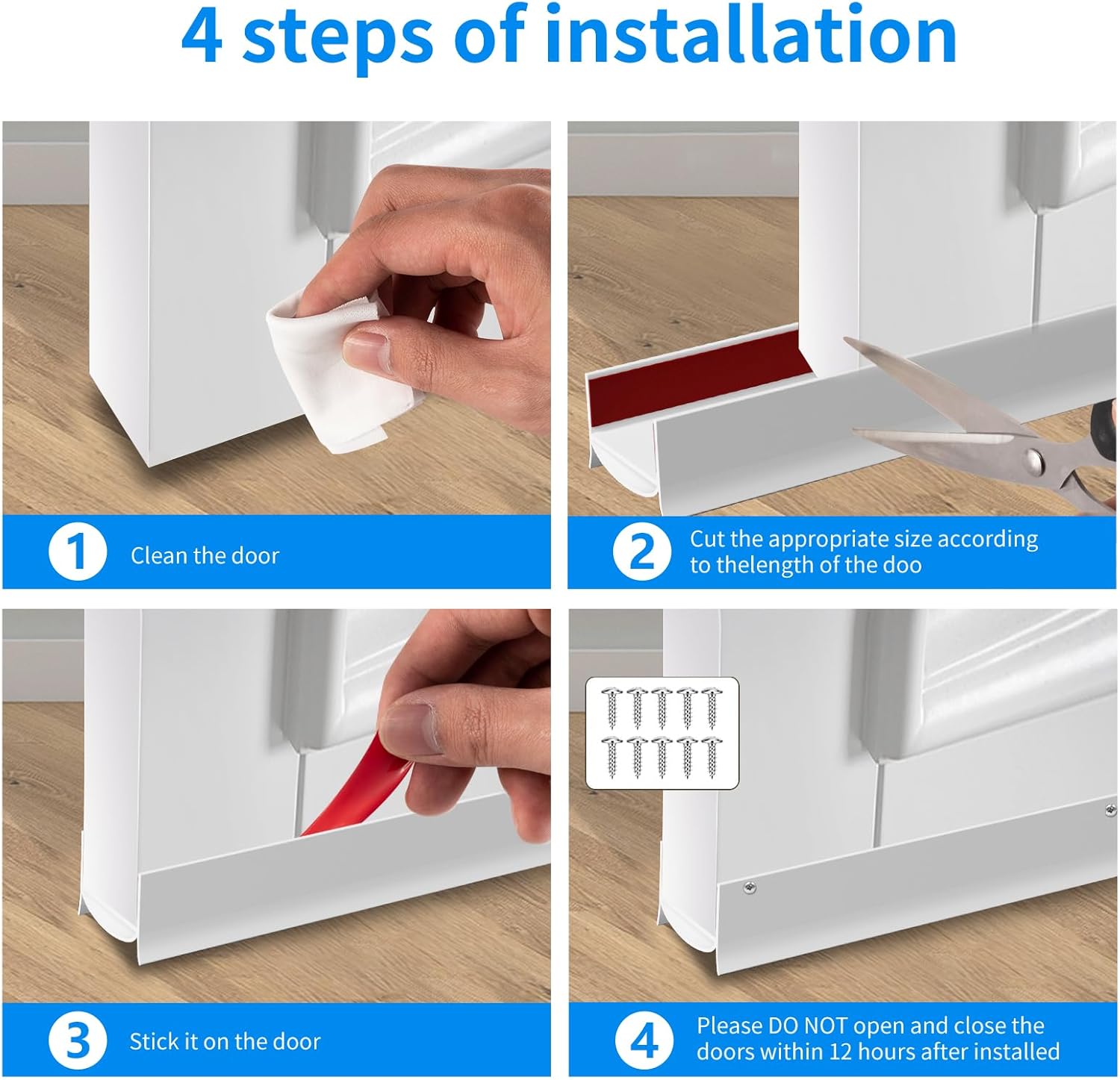 4 steps of installation

1 Clean the door

2 Cut the appropriate size according to thelength of the doo

3 Stick it on the door

4 Please DO NOT open and close the doors within 12 hours after installed