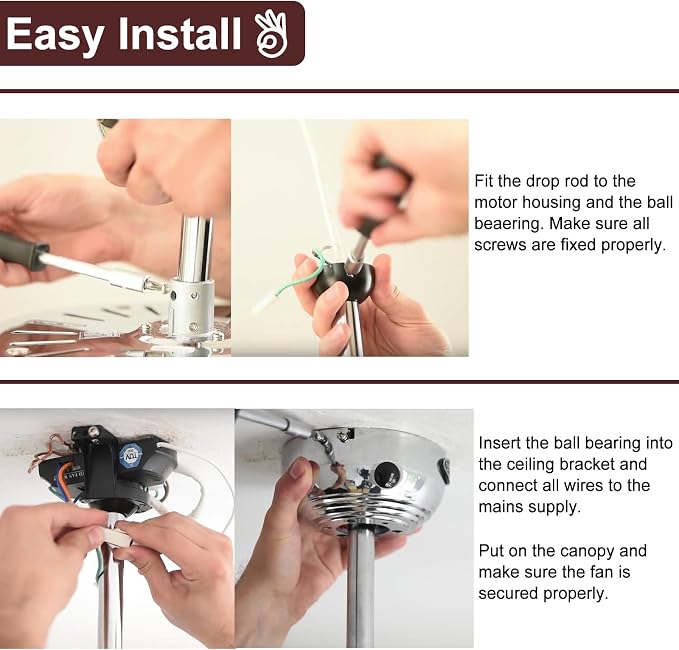 Easy Install

Fit the drop rod to the motor housing and the ball beaering. Make sure all screws are fixed properly.

Insert the ball bearing into the ceiling bracket and connect all wires to the mains supply.

Put on the canopy and make sure the fan is secured properly.