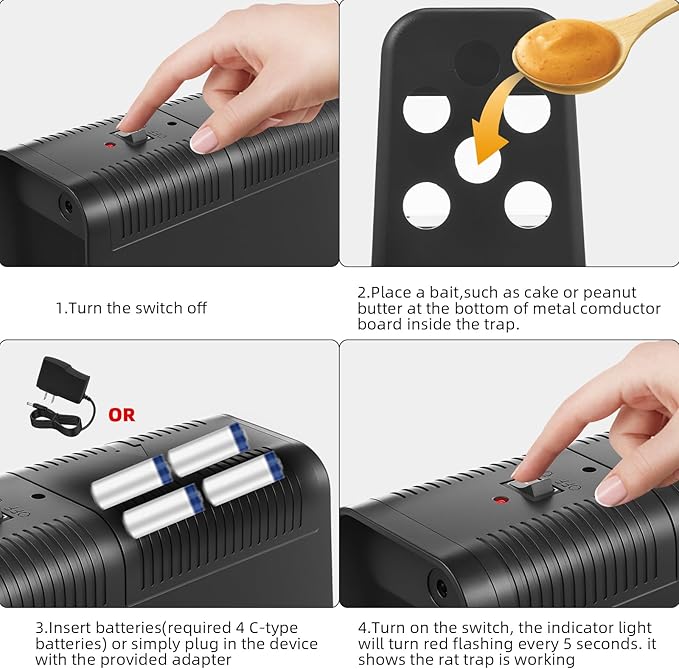 1.Turn the switch off

2.Place a bait,such as cake or peanut butter at the bottom of metal comductor board inside the trap.

OR

3.Insert batteries(required 4 C-type batteries) or simply plug in the device with the provided adapter

4.Turn on the switch, the indicator light will turn red flashing every 5 seconds. it shows the rat trap is working