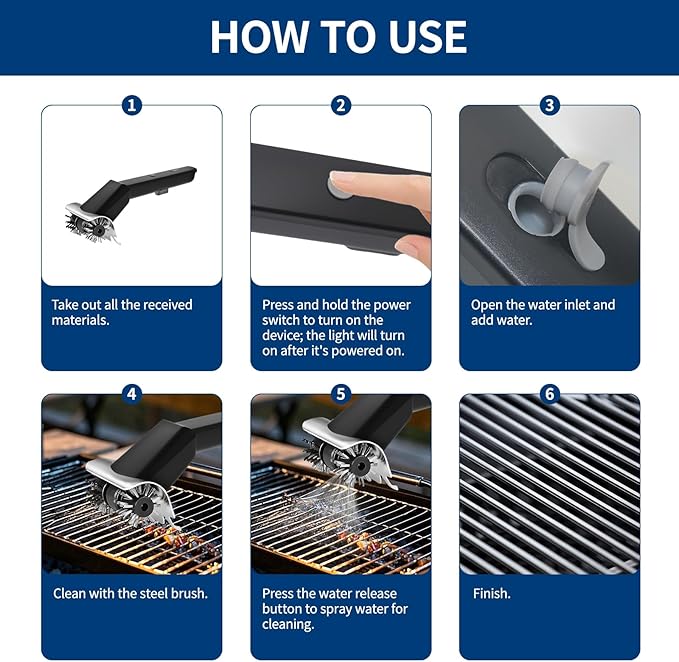 HOW TO USE

1

Take out all the received materials.

2

Press and hold the power switch to turn on the device; the light will turn on after it's powered on.

3

Open the water inlet and add water.

4

Clean with the steel brush.

5

Press the water release button to spray water for cleaning.

6

Finish.