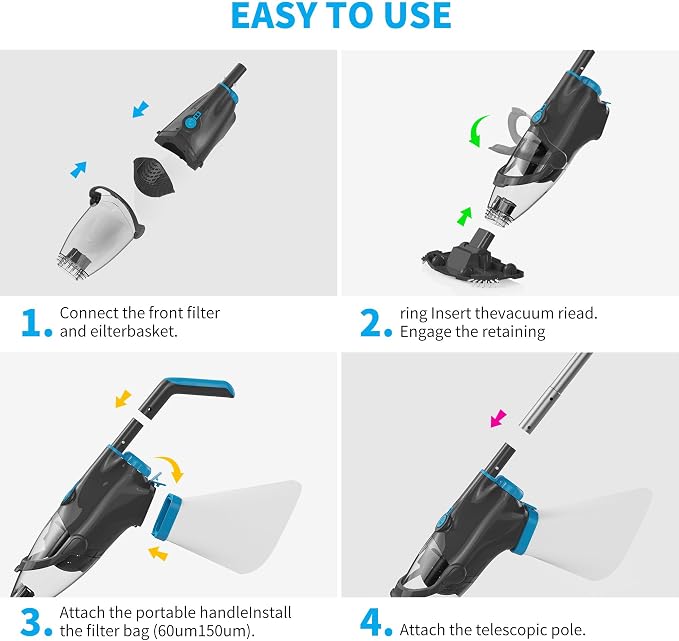 EASY TO USE

1. Connect the front filter and eilterbasket.

2. ring Insert thevacuum riead. Engage the retaining

3. Attach the portable handleInstall the filter bag (60um150um).

4. Attach the telescopic pole.