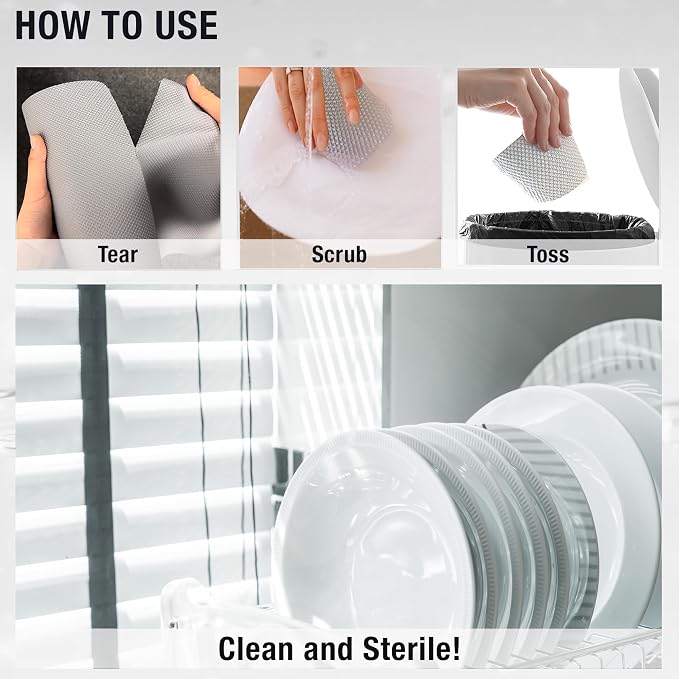 HOW TO USE

Tear

Scrub

Toss

Clean and Sterile!