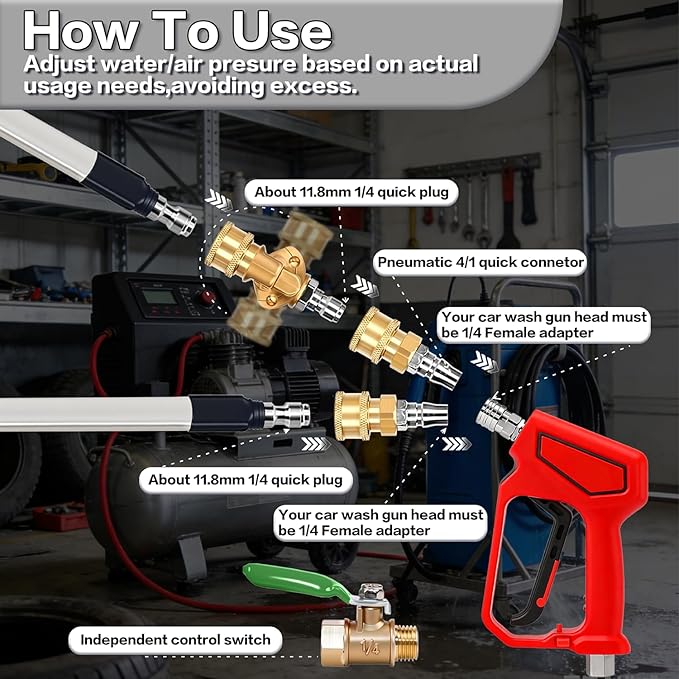 How To Use
Adjust water/air presure based on actual usage needs,avoiding excess.

About 11.8mm 1/4 quick plug

Pneumatic 4/1 quick connetor

Your car wash gun head must be 1/4 Female adapter

About 11.8mm 1/4 quick plug

Your car wash gun head must be 1/4 Female adapter

Independent control switch

1/4