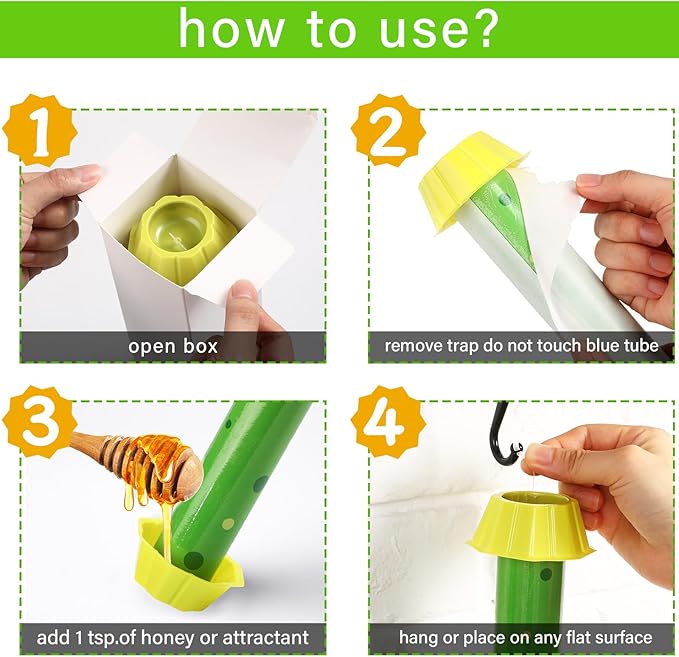 how to use?

1

open box

2

remove trap do not touch blue tube

3

add 1 tsp.of honey or attractant

4

hang or place on any flat surface