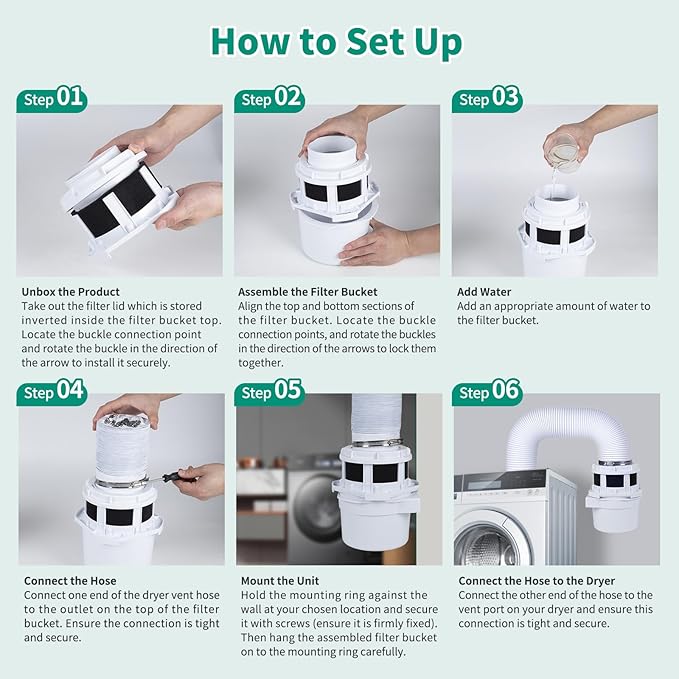 How to Set Up

Step 01

Unbox the Product
Take out the filter lid which is stored inverted inside the filter bucket top. Locate the buckle connection point and rotate the buckle in the direction of the arrow to install it securely.

Step 02

Assemble the Filter Bucket
Align the top and bottom sections of the filter bucket. Locate the buckle connection points, and rotate the buckles in the direction of the arrows to lock them together.

Step 03

Add Water
Add an appropriate amount of water to the filter bucket.

Step 04

Connect the Hose
Connect one end of the dryer vent hose to the outlet on the top of the filter bucket. Ensure the connection is tight and secure.

Step 05

Mount the Unit
Hold the mounting ring against the wall at your chosen location and secure it with screws (ensure it is firmly fixed). Then hang the assembled filter bucket on to the mounting ring carefully.

Step 06

Connect the Hose to the Dryer
Connect the other end of the hose to the vent port on your dryer and ensure this connection is tight and secure.