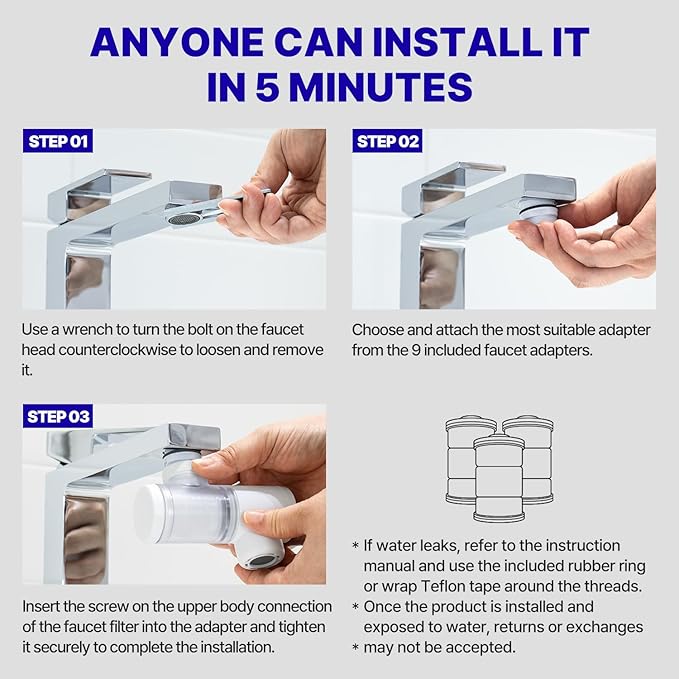 ANYONE CAN INSTALL IT IN 5 MINUTES

STEP 01

Use a wrench to turn the bolt on the faucet head counterclockwise to loosen and remove it.

STEP 02

Choose and attach the most suitable adapter from the 9 included faucet adapters.

STEP 03

Insert the screw on the upper body connection of the faucet filter into the adapter and tighten it securely to complete the installation.

* If water leaks, refer to the instruction manual and use the included rubber ring or wrap Teflon tape around the threads.
* Once the product is installed and exposed to water, returns or exchanges
* may not be accepted.