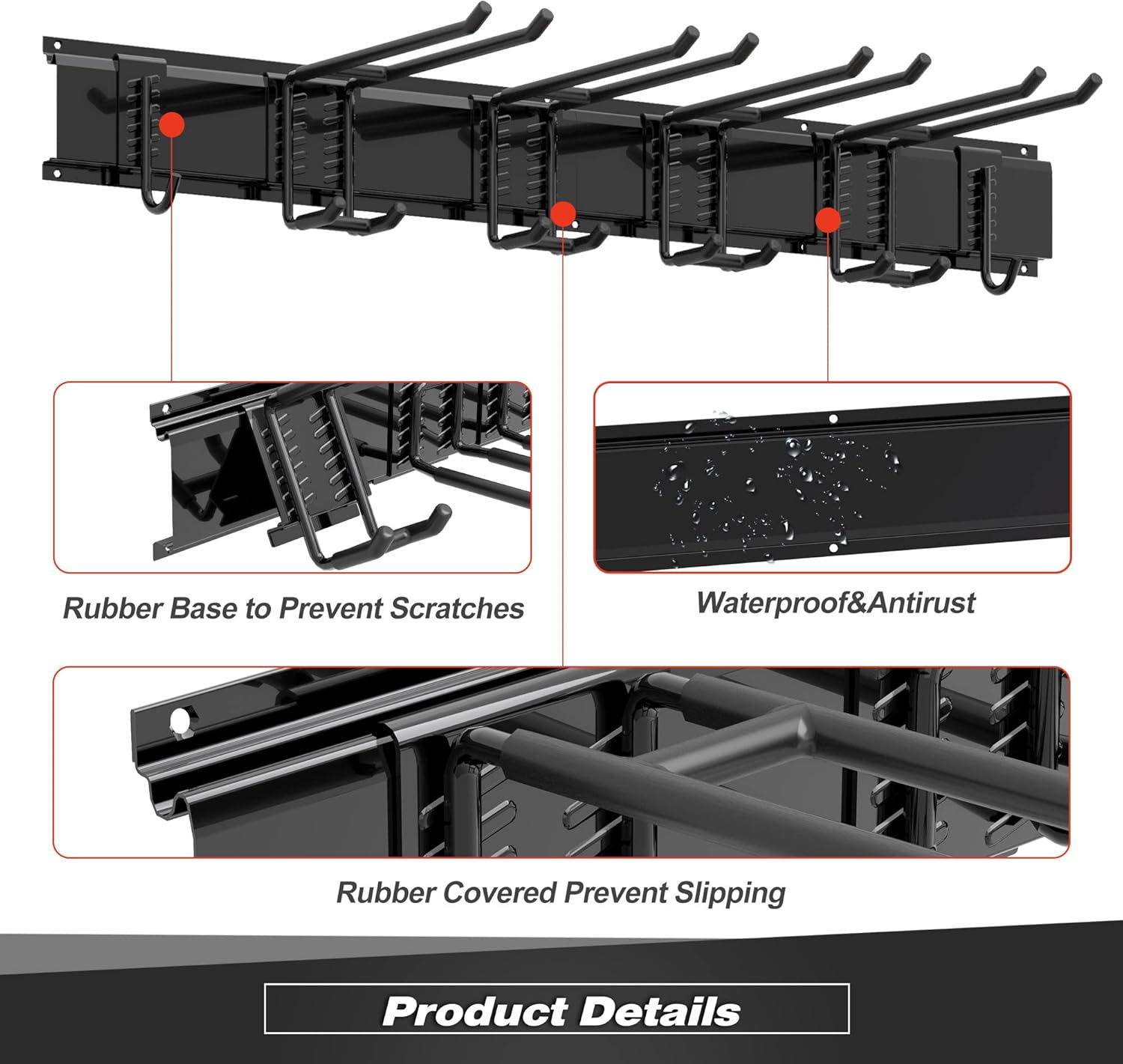 Rubber Base to Prevent Scratches

Waterproof&Antirust

Rubber Covered Prevent Slipping

Product Details