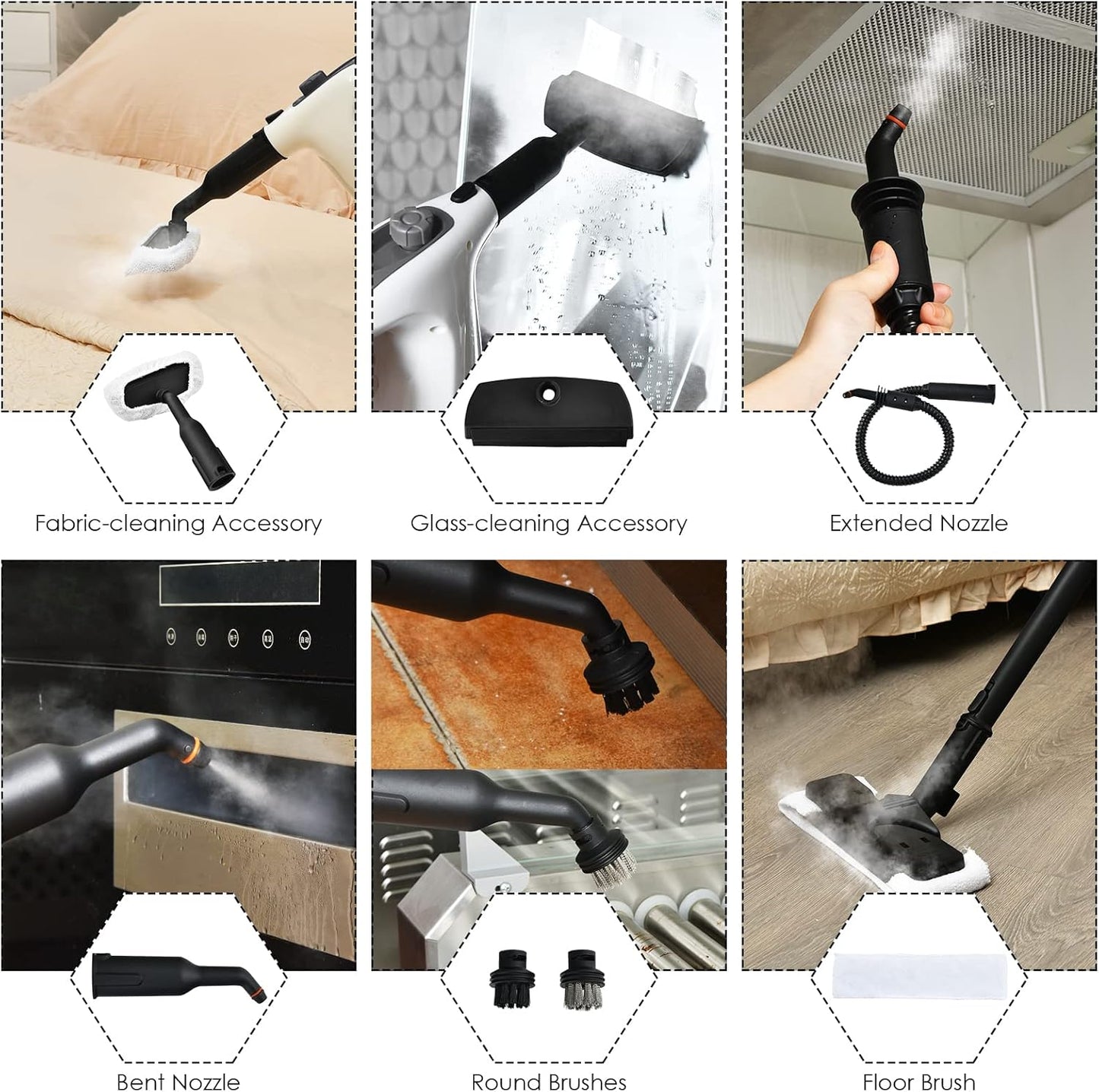 Fabric-cleaning Accessory

Glass-cleaning Accessory

Extended Nozzle

Bent Nozzle

Round Brushes

Floor Brush