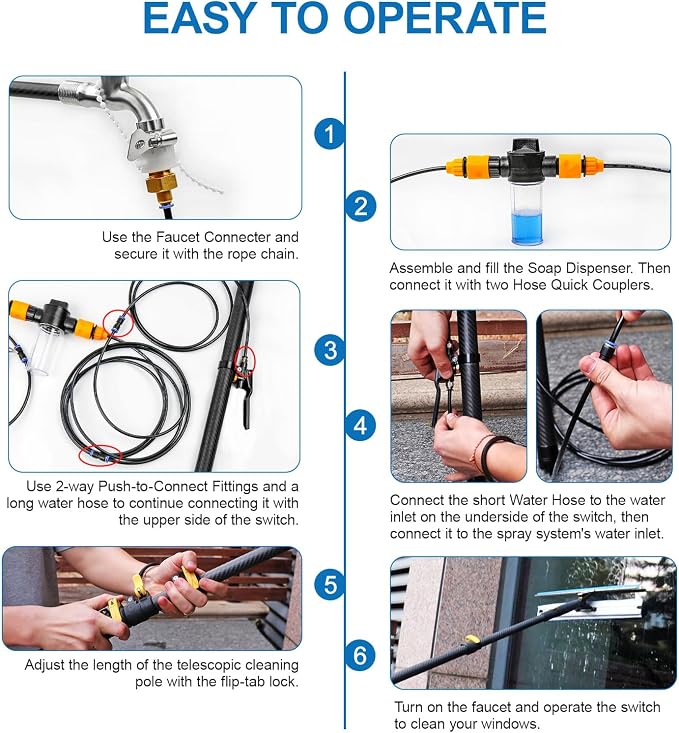 EASY TO OPERATE

1

Use the Faucet Connecter and secure it with the rope chain.

2

Assemble and fill the Soap Dispenser. Then connect it with two Hose Quick Couplers.

3

Use 2-way Push-to-Connect Fittings and a long water hose to continue connecting it with the upper side of the switch.

4

Connect the short Water Hose to the water inlet on the underside of the switch, then connect it to the spray system's water inlet.

5

Adjust the length of the telescopic cleaning pole with the flip-tab lock.

6

Turn on the faucet and operate the switch to clean your windows.