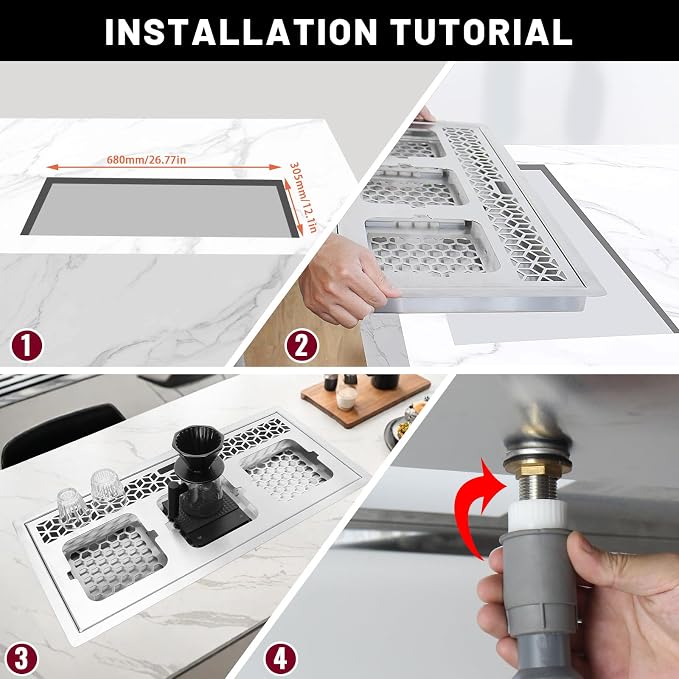 INSTALLATION TUTORIAL

680mm/26.77in

305mm/12.1in

1

2

3

4