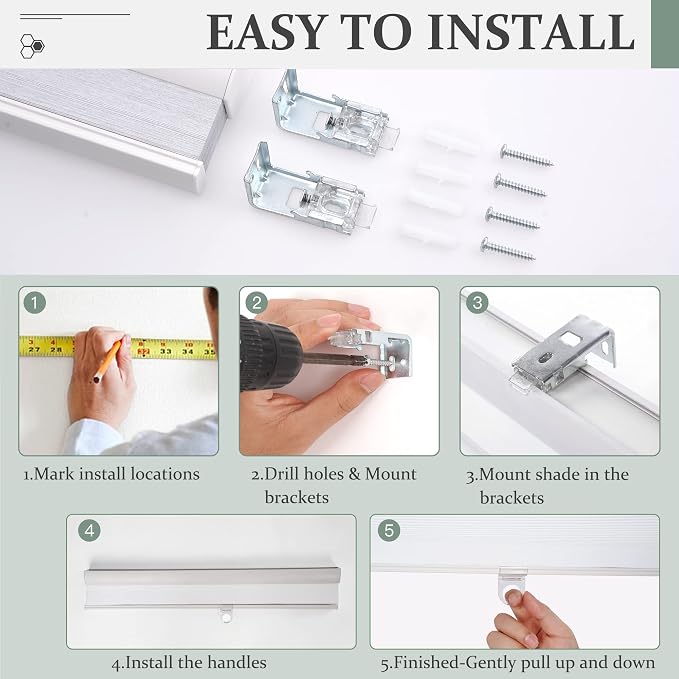 EASY TO INSTALL

1

27 28 33 34 35

1.Mark install locations

2

2.Drill holes & Mount brackets

3

3.Mount shade in the brackets

4

4.Install the handles

5

5.Finished-Gently pull up and down