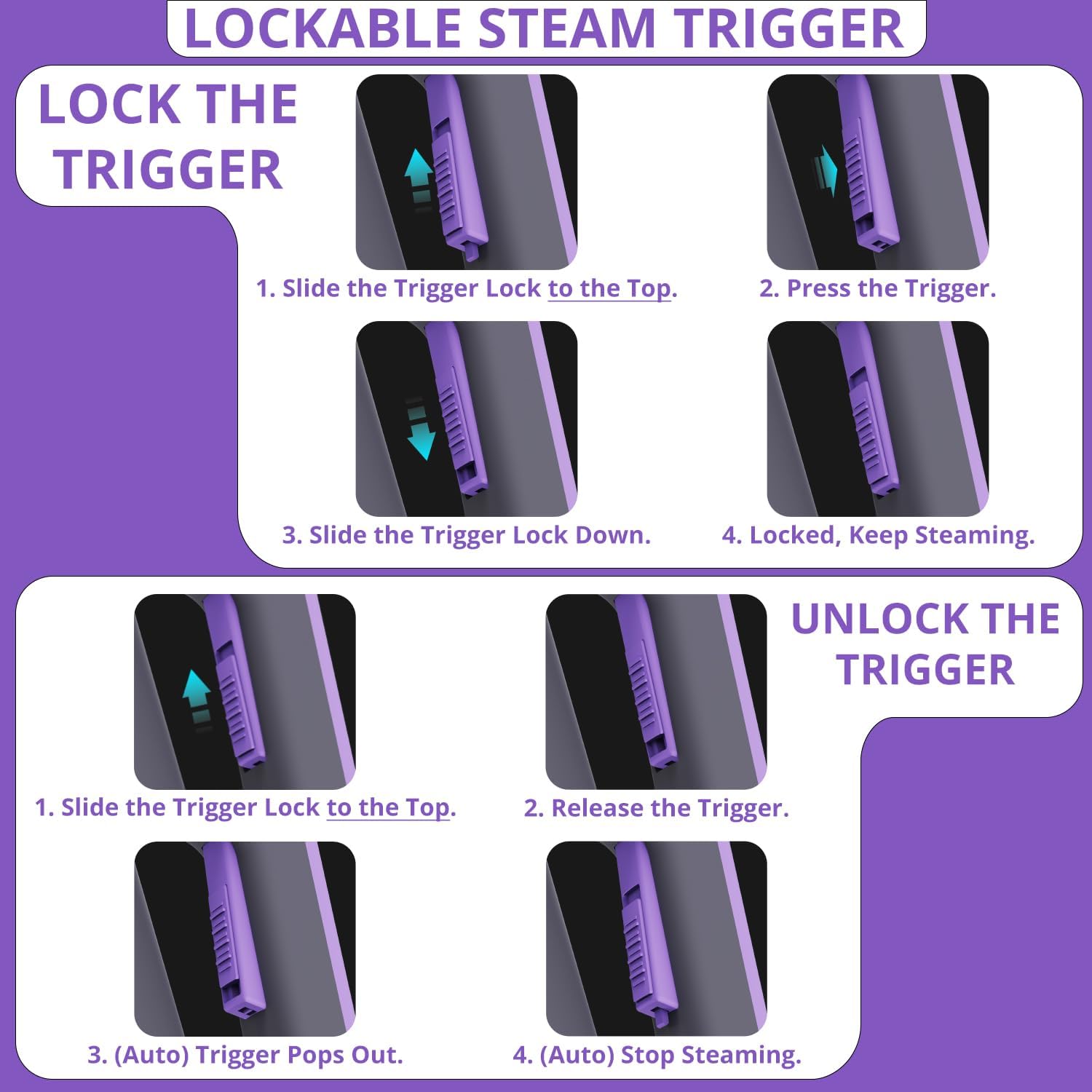 LOCKABLE STEAM TRIGGER

LOCK THE TRIGGER

1. Slide the Trigger Lock to the Top.

2. Press the Trigger.

3. Slide the Trigger Lock Down.

4. Locked, Keep Steaming.

UNLOCK THE TRIGGER

1. Slide the Trigger Lock to the Top.

2. Release the Trigger.

3. (Auto) Trigger Pops Out.

4. (Auto) Stop Steaming.