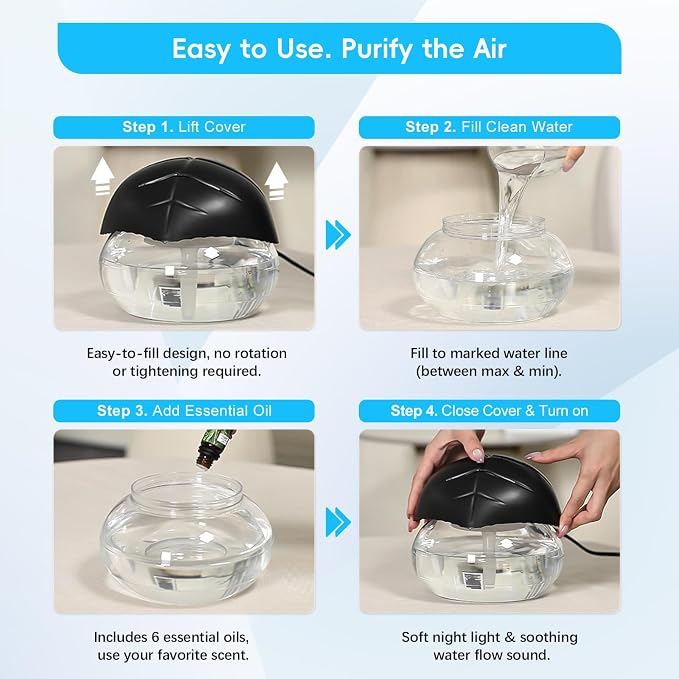 Easy to Use. Purify the Air

Step 1. Lift Cover

Easy-to-fill design, no rotation or tightening required.

Step 2. Fill Clean Water

Fill to marked water line (between max & min).

Step 3. Add Essential Oil

Includes 6 essential oils, use your favorite scent.

Step 4. Close Cover & Turn on

Soft night light & soothing water flow sound.