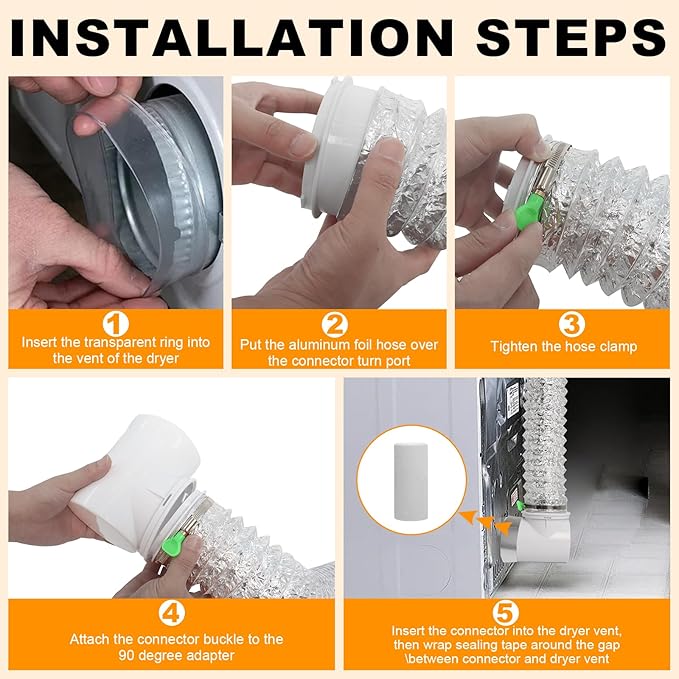 INSTALLATION STEPS

1
Insert the transparent ring into the vent of the dryer

2
Put the aluminum foil hose over the connector turn port

3
Tighten the hose clamp

4
Attach the connector buckle to the 90 degree adapter

5
Insert the connector into the dryer vent, then wrap sealing tape around the gap \between connector and dryer vent