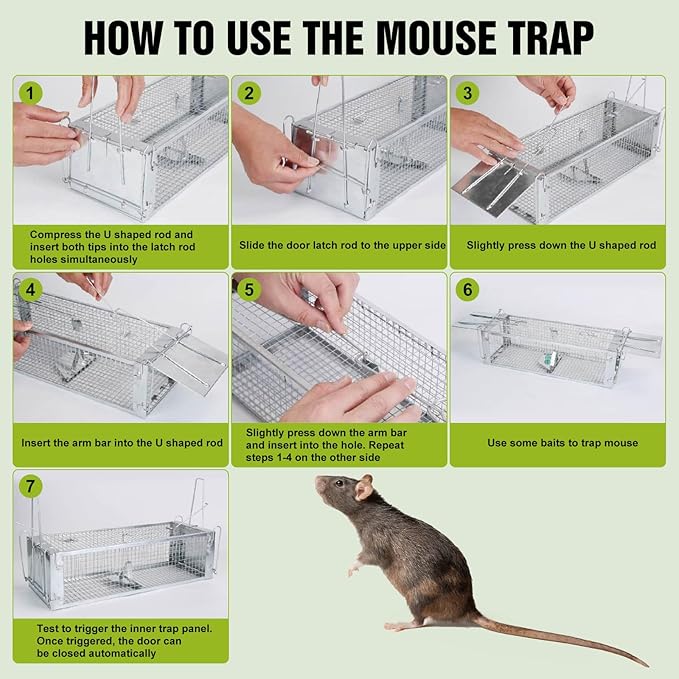 HOW TO USE THE MOUSE TRAP

1
Compress the U shaped rod and insert both tips into the latch rod holes simultaneously

2
Slide the door latch rod to the upper side

3
Slightly press down the U shaped rod

4
Insert the arm bar into the U shaped rod

5
Slightly press down the arm bar and insert into the hole. Repeat steps 1-4 on the other side

6
Use some baits to trap mouse

7
Test to trigger the inner trap panel. Once triggered, the door can be closed automatically