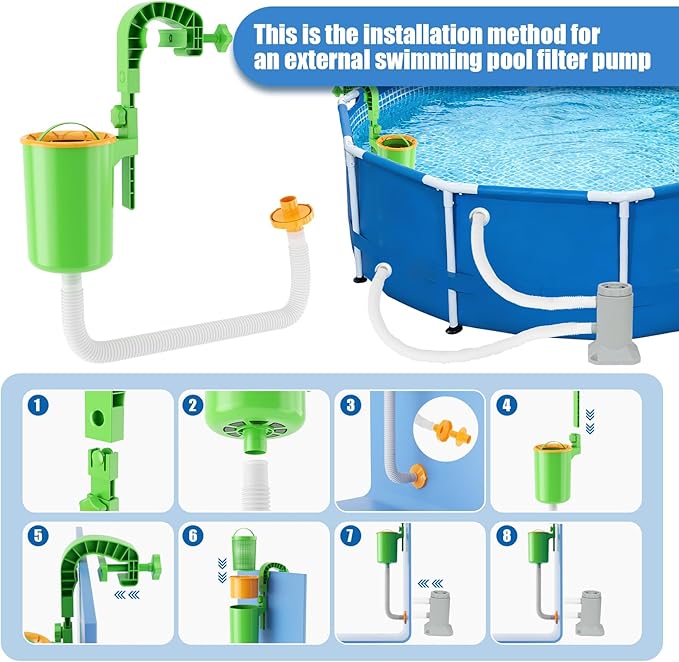 This is the installation method for an external swimming pool filter pump

1

2

3

4

5

6

7

8