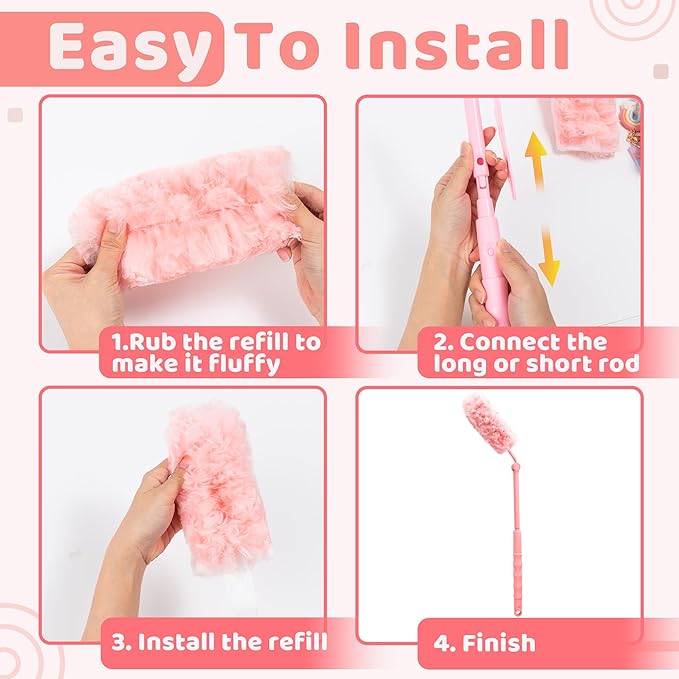 Easy To Install

1.Rub the refill to make it fluffy

2. Connect the long or short rod

3. Install the refill

4. Finish