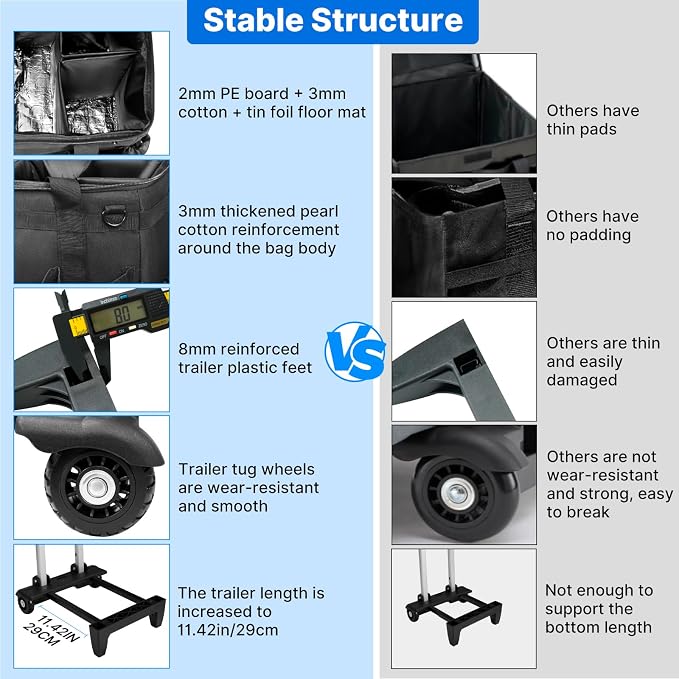 Stable Structure

2mm PE board + 3mm cotton + tin foil floor mat

3mm thickened pearl cotton reinforcement around the bag body

8mm reinforced trailer plastic feet

Trailer tug wheels are wear-resistant and smooth

11.42IN
29CM

The trailer length is increased to 11.42in/29cm

VS

Others have thin pads

Others have no padding

Others are thin and easily damaged

Others are not wear-resistant and strong, easy to break

Not enough to support the bottom length