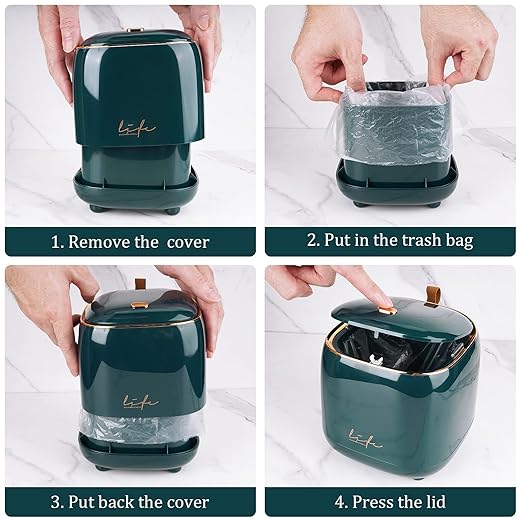 life

1. Remove the  cover

2. Put in the trash bag

life

3. Put back the cover

life

4. Press the lid