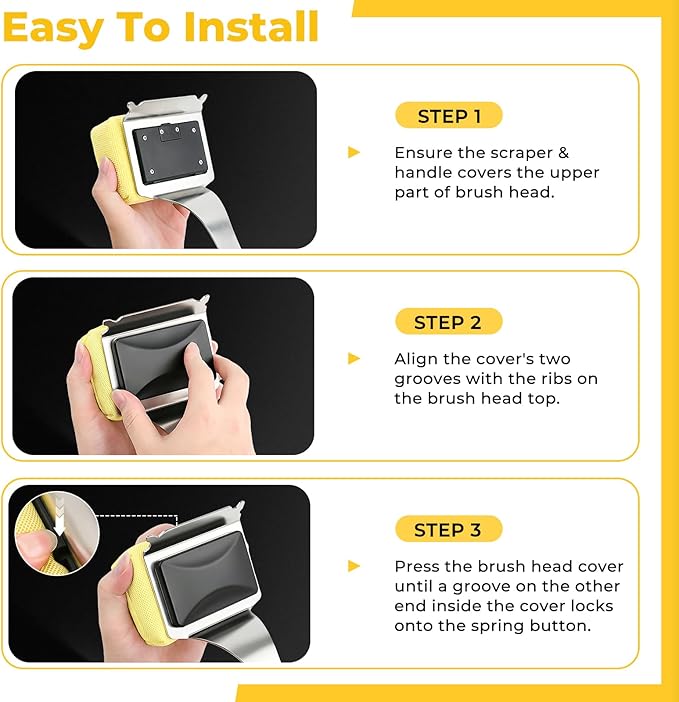 Easy To Install

STEP 1

Ensure the scraper & handle covers the upper part of brush head.

STEP 2

Align the cover's two grooves with the ribs on the brush head top.

STEP 3

Press the brush head cover until a groove on the other end inside the cover locks onto the spring button.