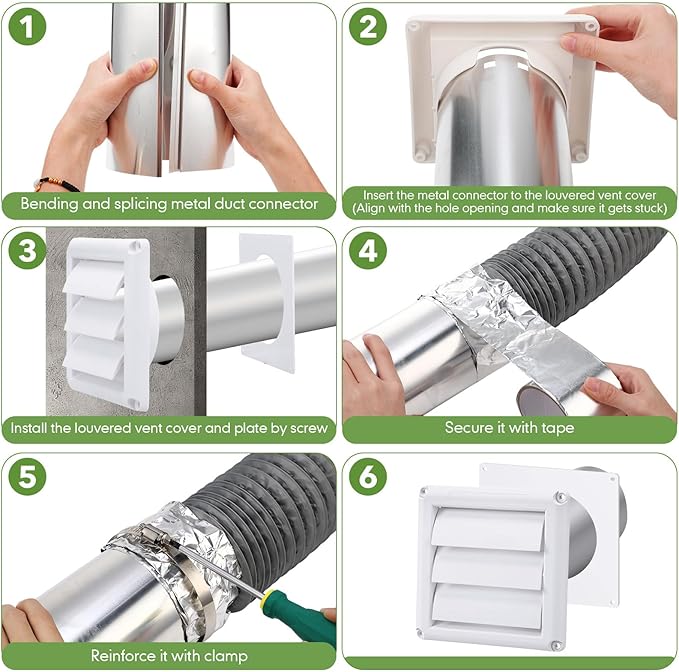 1

Bending and splicing metal duct connector

2

Insert the metal connector to the louvered vent cover (Align with the hole opening and make sure it gets stuck)

3

Install the louvered vent cover and plate by screw

4

Secure it with tape

5

Reinforce it with clamp

6