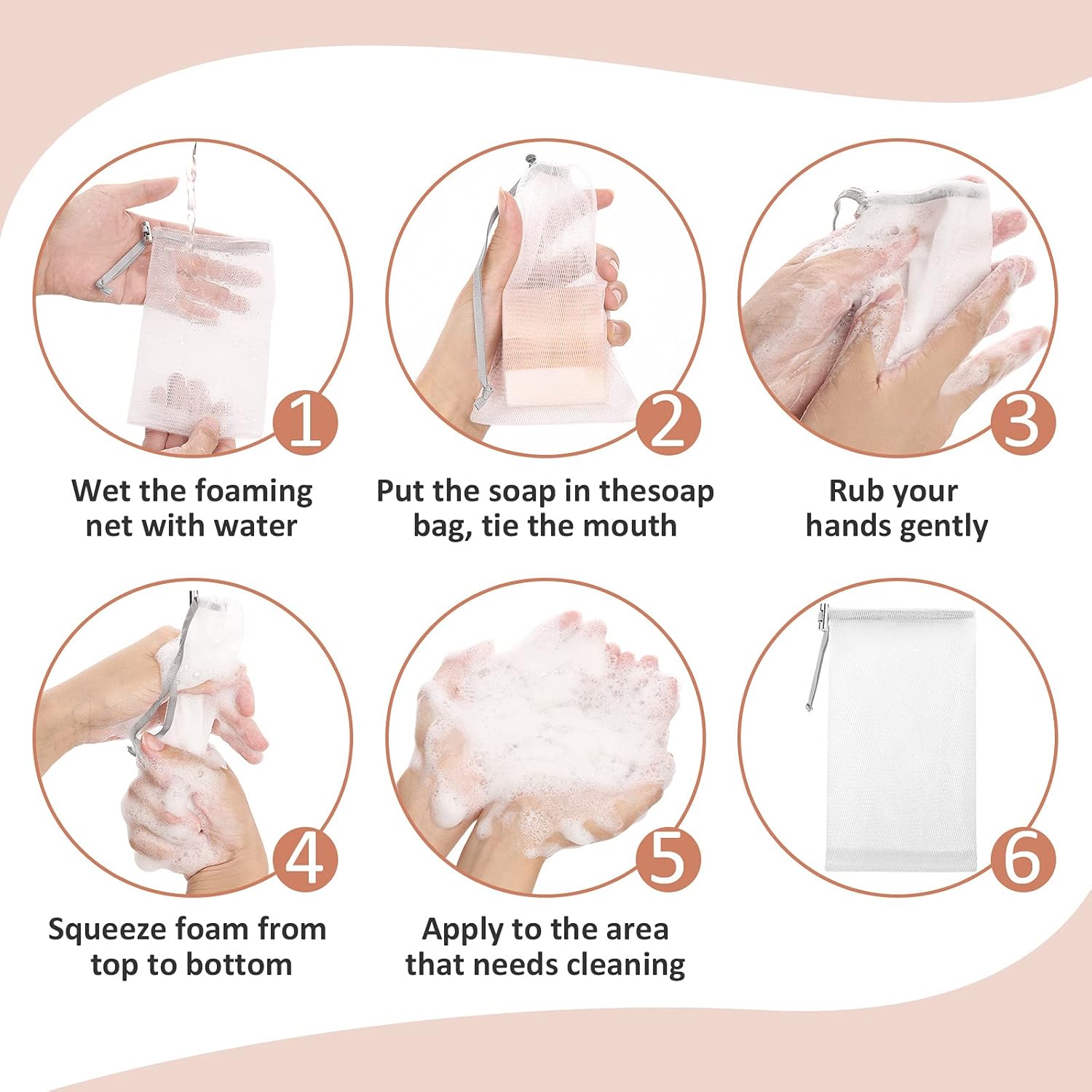 1
Wet the foaming net with water

2
Put the soap in thesoap bag, tie the mouth

3
Rub your hands gently

4
Squeeze foam from top to bottom

5
Apply to the area that needs cleaning

6