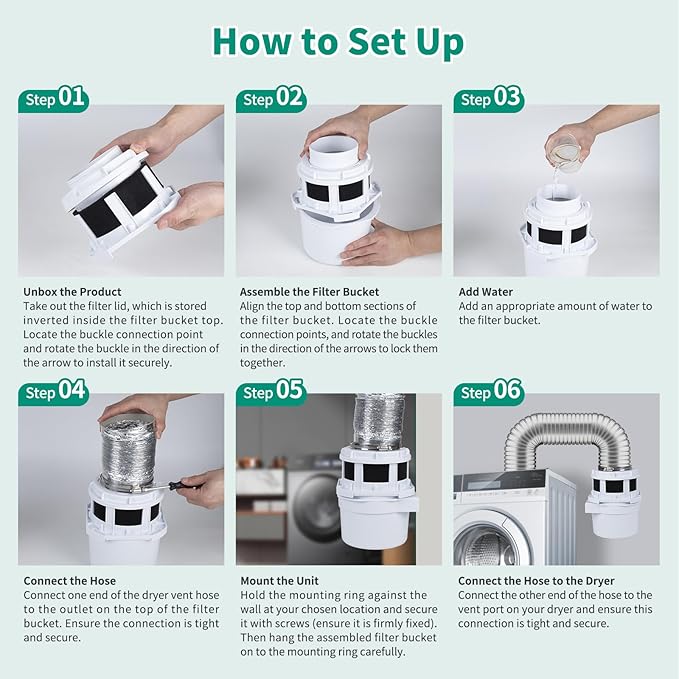 How to Set Up

Step 01

Unbox the Product
Take out the filter lid, which is stored inverted inside the filter bucket top. Locate the buckle connection point and rotate the buckle in the direction of the arrow to install it securely.

Step 02

Assemble the Filter Bucket
Align the top and bottom sections of the filter bucket. Locate the buckle connection points, and rotate the buckles in the direction of the arrows to lock them together.

Step 03

Add Water
Add an appropriate amount of water to the filter bucket.

Step 04

Connect the Hose
Connect one end of the dryer vent hose to the outlet on the top of the filter bucket. Ensure the connection is tight and secure.

Step 05

Mount the Unit
Hold the mounting ring against the wall at your chosen location and secure it with screws (ensure it is firmly fixed). Then hang the assembled filter bucket on to the mounting ring carefully.

Step 06

Connect the Hose to the Dryer
Connect the other end of the hose to the vent port on your dryer and ensure this connection is tight and secure.