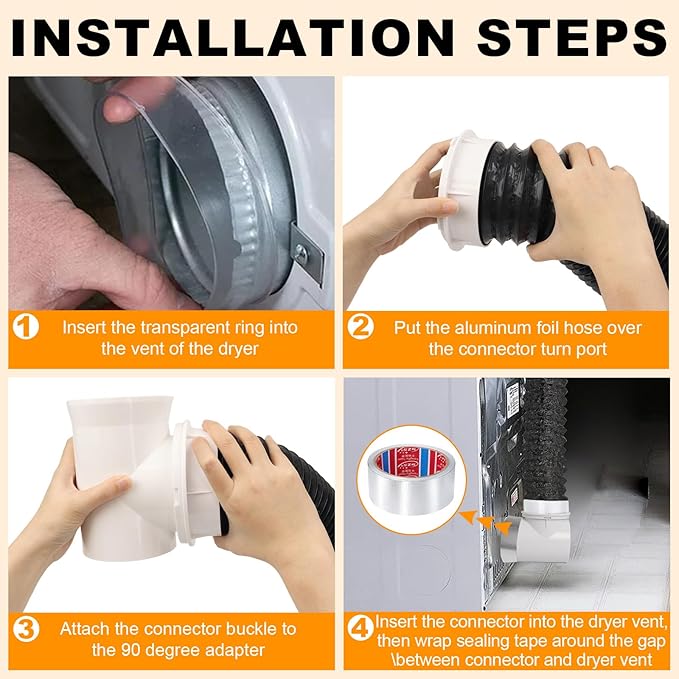 INSTALLATION STEPS

1 Insert the transparent ring into the vent of the dryer

2 Put the aluminum foil hose over the connector turn port

3 Attach the connector buckle to the 90 degree adapter

4 Insert the connector into the dryer vent, then wrap sealing tape around the gap \between connector and dryer vent