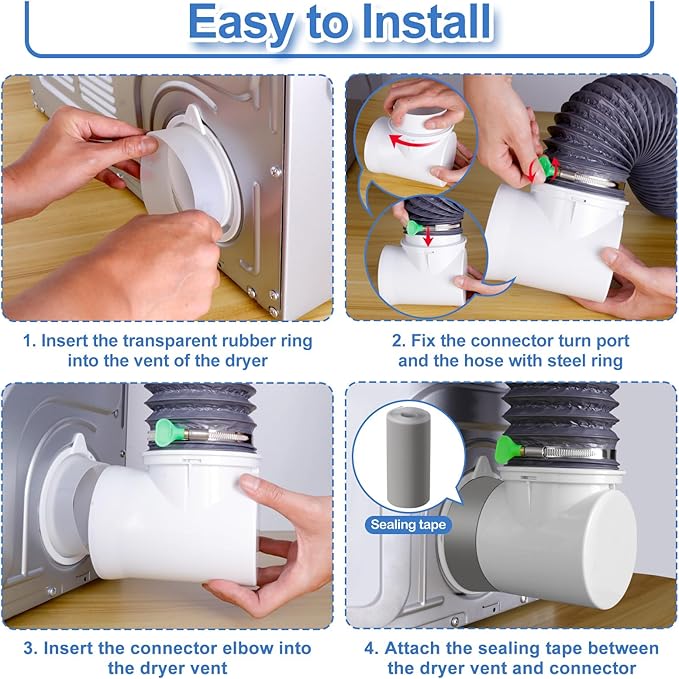 Easy to Install

1. Insert the transparent rubber ring into the vent of the dryer

2. Fix the connector turn port and the hose with steel ring

Sealing tape

3. Insert the connector elbow into the dryer vent

4. Attach the sealing tape between the dryer vent and connector