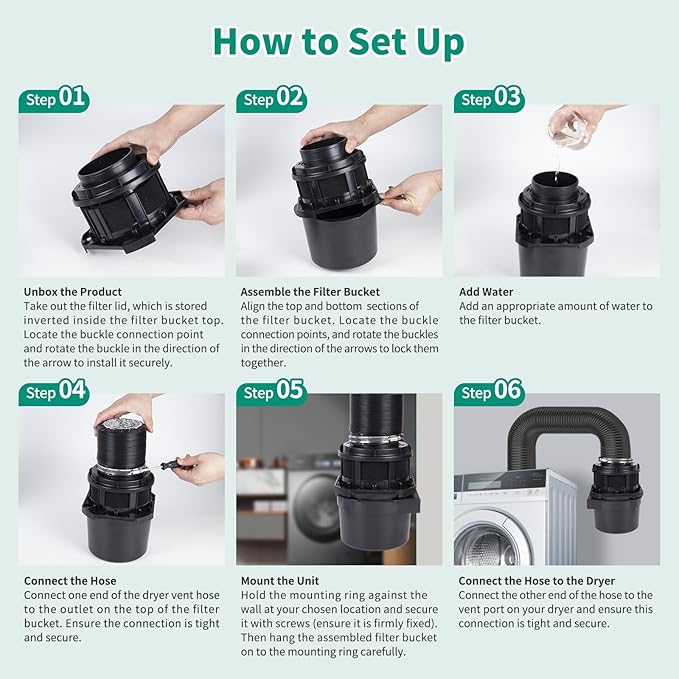 How to Set Up

Step 01

Unbox the Product
Take out the filter lid, which is stored inverted inside the filter bucket top. Locate the buckle connection point and rotate the buckle in the direction of the arrow to install it securely.

Step 02

Assemble the Filter Bucket
Align the top and bottom sections of the filter bucket. Locate the buckle connection points, and rotate the buckles in the direction of the arrows to lock them together.

Step 03

Add Water
Add an appropriate amount of water to the filter bucket.

Step 04

Connect the Hose
Connect one end of the dryer vent hose to the outlet on the top of the filter bucket. Ensure the connection is tight and secure.

Step 05

Mount the Unit
Hold the mounting ring against the wall at your chosen location and secure it with screws (ensure it is firmly fixed). Then hang the assembled filter bucket on to the mounting ring carefully.

Step 06

Connect the Hose to the Dryer
Connect the other end of the hose to the vent port on your dryer and ensure this connection is tight and secure.