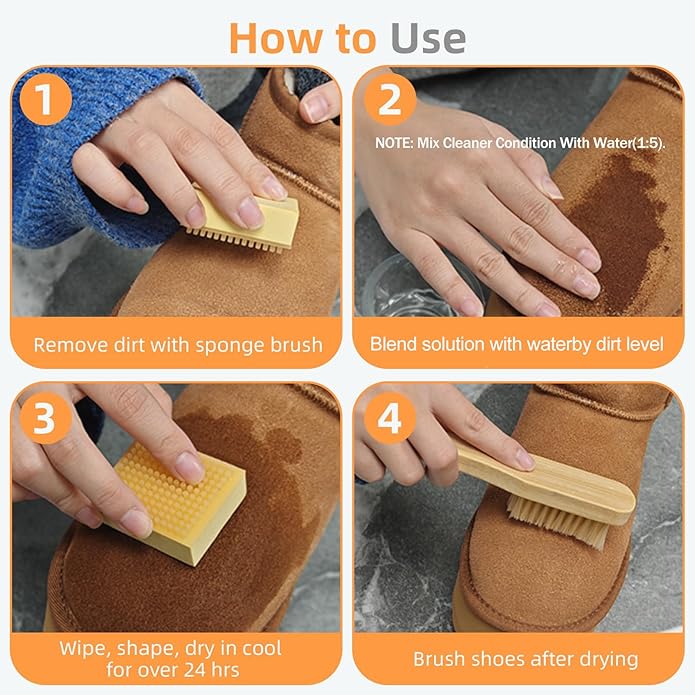 How to Use

1

Remove dirt with sponge brush

2

NOTE: Mix Cleaner Condition With Water(1:5).

Blend solution with waterby dirt level

3

Wipe, shape, dry in cool for over 24 hrs

4

Brush shoes after drying