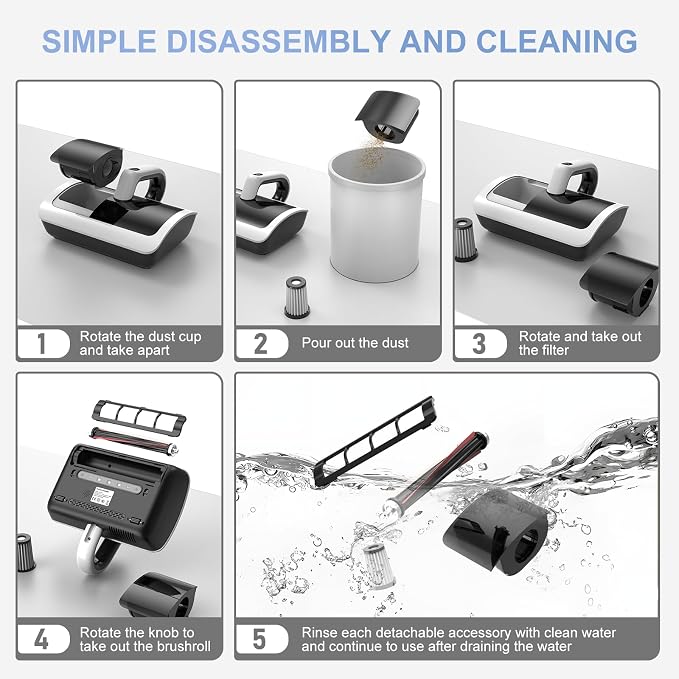 SIMPLE DISASSEMBLY AND CLEANING

1 Rotate the dust cup and take apart

2 Pour out the dust

3 Rotate and take out the filter

4 Rotate the knob to take out the brushroll

5 Rinse each detachable accessory with clean water and continue to use after draining the water