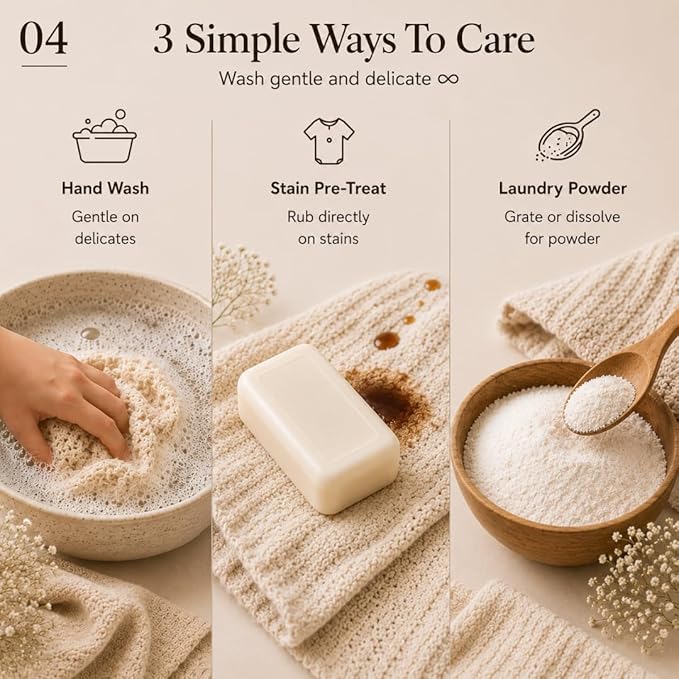 04

3 Simple Ways To Care

Wash gentle and delicate ∞

Hand Wash

Gentle on delicates

Stain Pre-Treat

Rub directly on stains

Laundry Powder

Grate or dissolve for powder