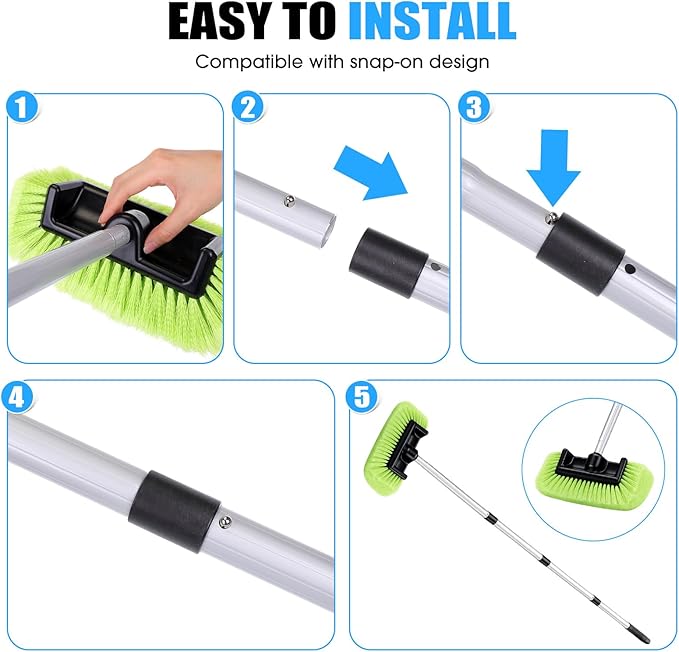 EASY TO INSTALL
Compatible with snap-on design

1

2

3

4

5