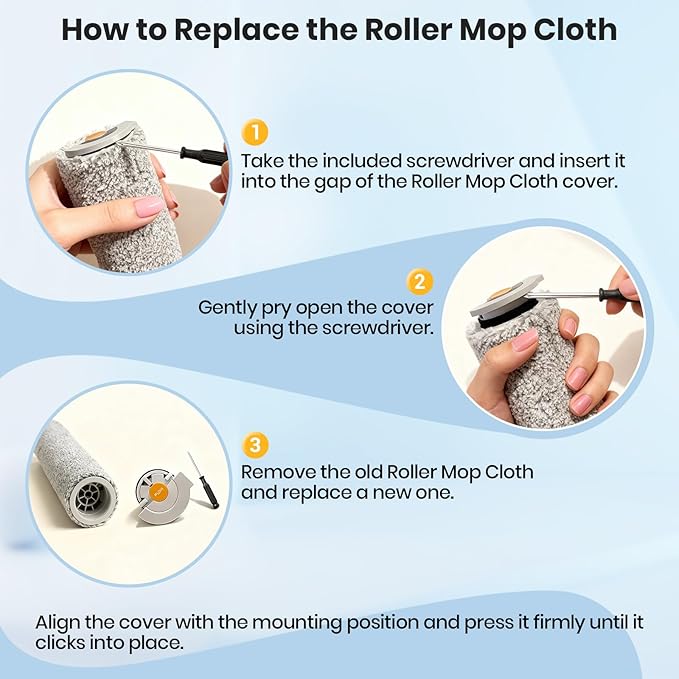 How to Replace the Roller Mop Cloth

1
Take the included screwdriver and insert it into the gap of the Roller Mop Cloth cover.

2
Gently pry open the cover using the screwdriver.

3
Remove the old Roller Mop Cloth and replace a new one.

Align the cover with the mounting position and press it firmly until it clicks into place.