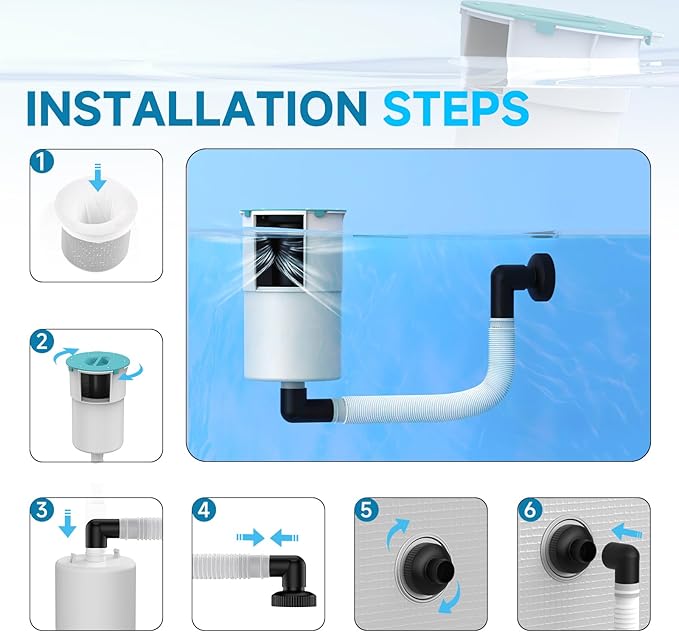 INSTALLATION STEPS

1

2

3

4

5

6