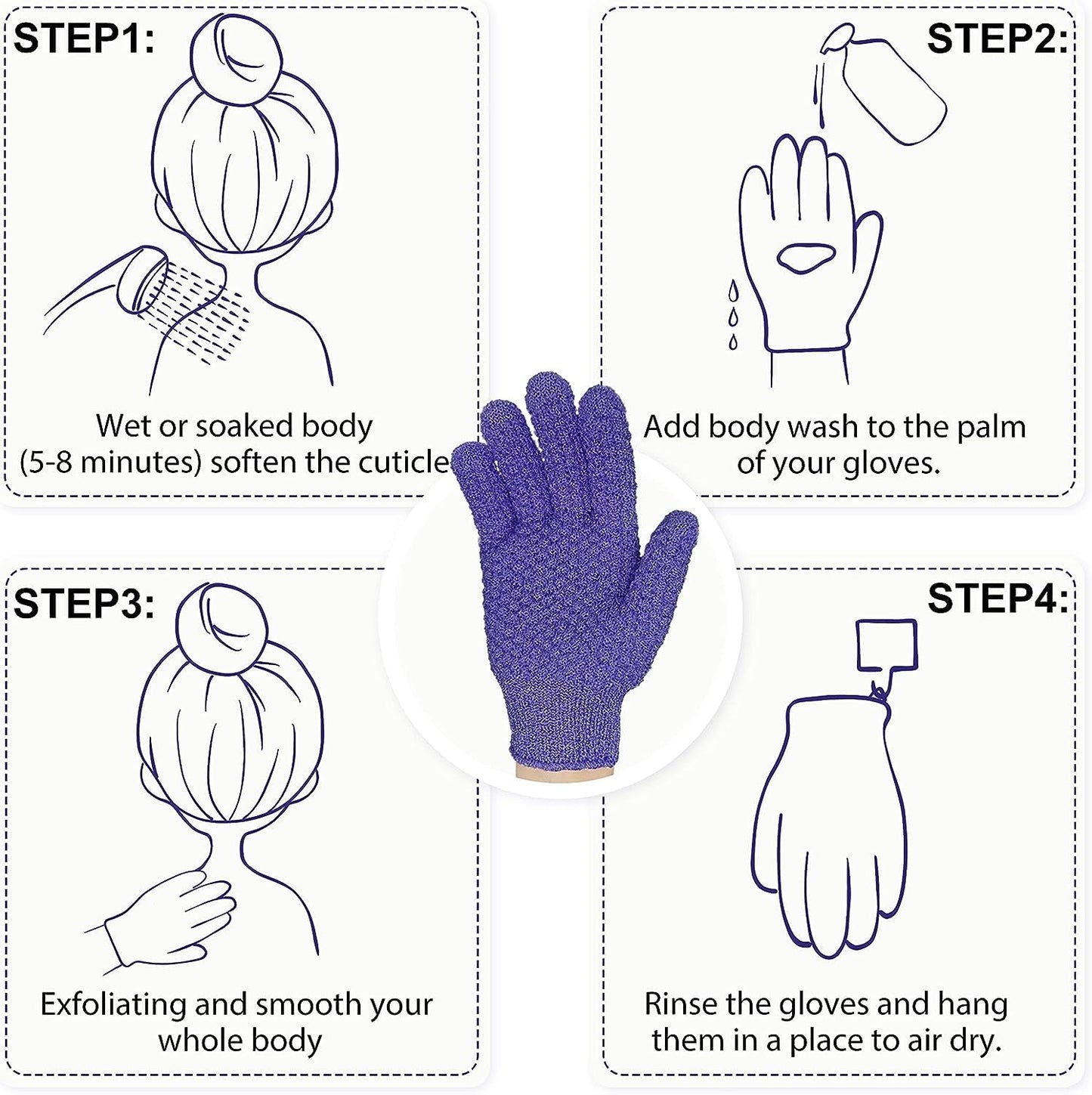 STEP1:

Wet or soaked body (5-8 minutes) soften the cuticle

STEP2:

Add body wash to the palm of your gloves.

STEP3:

Exfoliating and smooth your whole body

STEP4:

Rinse the gloves and hang them in a place to air dry.