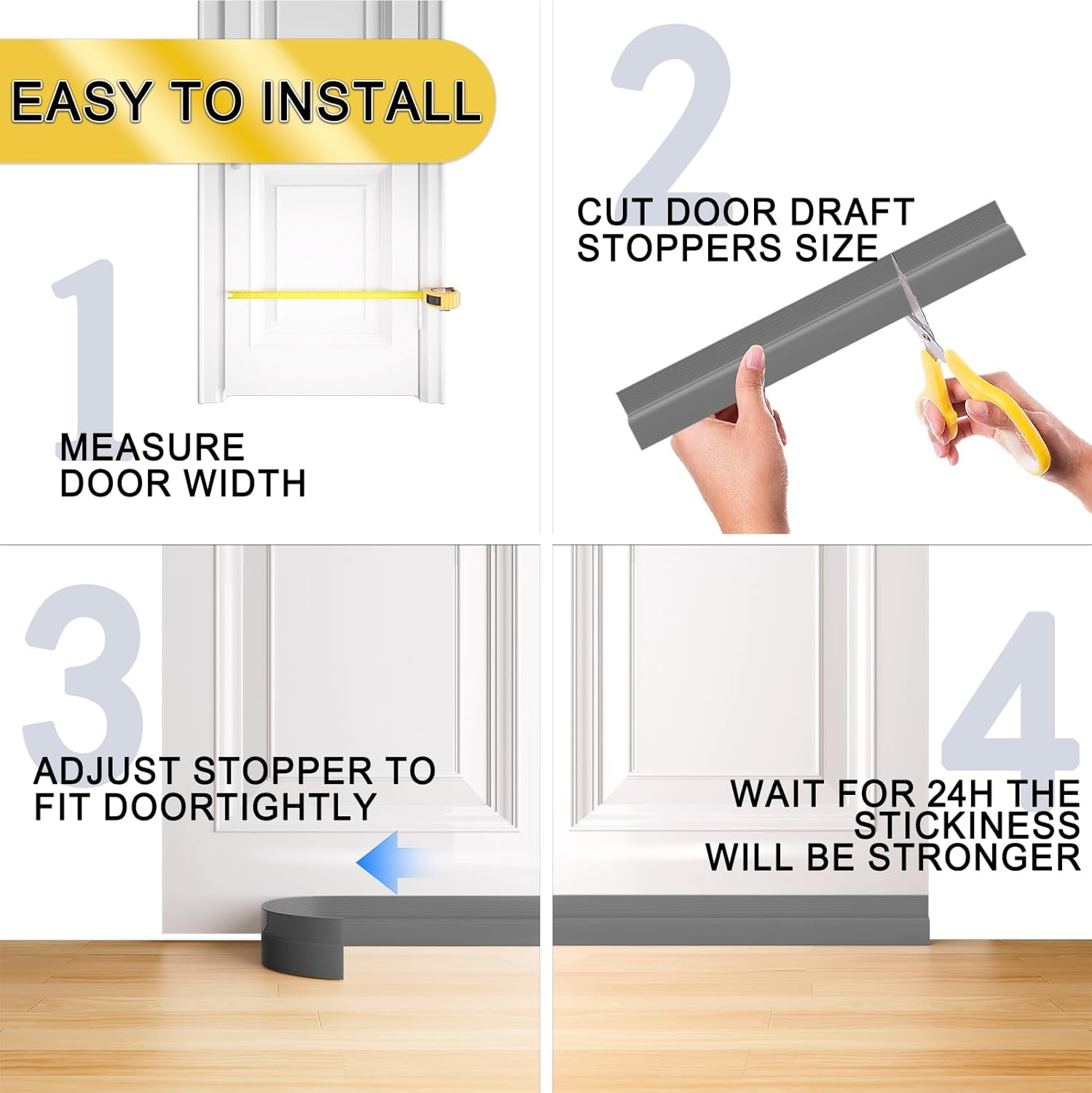 EASY TO INSTALL

1

MEASURE DOOR WIDTH

2

CUT DOOR DRAFT STOPPERS SIZE

3

ADJUST STOPPER TO FIT DOORTIGHTLY

4

WAIT FOR 24H THE STICKINESS WILL BE STRONGER