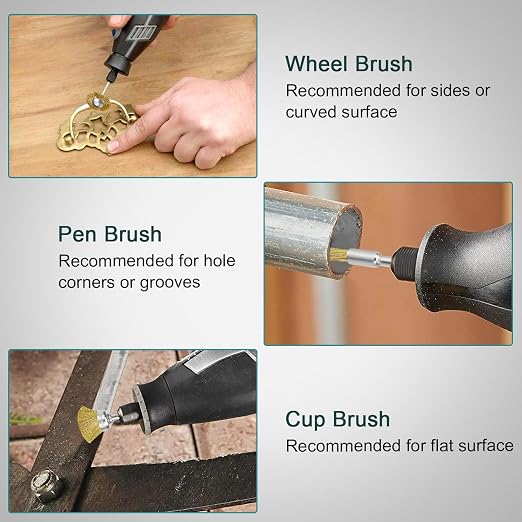 Wheel Brush
Recommended for sides or curved surface

Pen Brush
Recommended for hole corners or grooves

Cup Brush
Recommended for flat surface