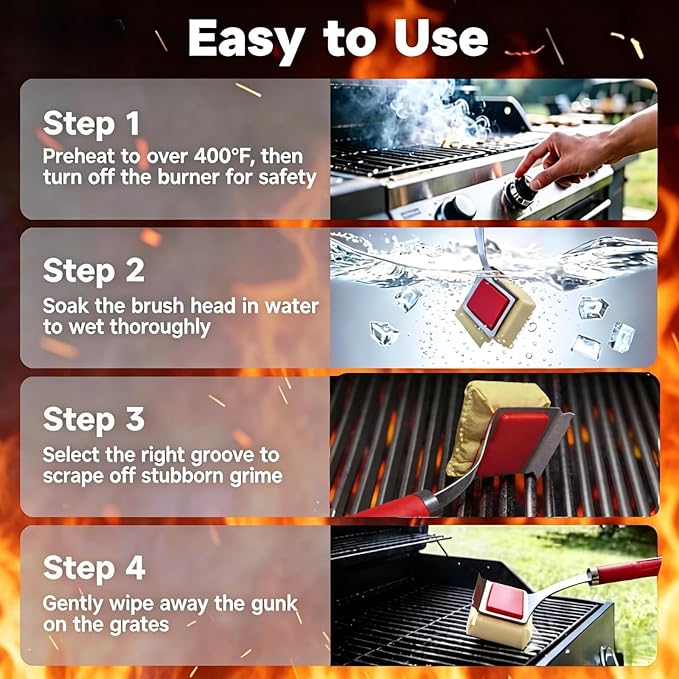 Easy to Use

Step 1
Preheat to over 400°F, then turn off the burner for safety

Step 2
Soak the brush head in water to wet thoroughly

Step 3
Select the right groove to scrape off stubborn grime

Step 4
Gently wipe away the gunk on the grates