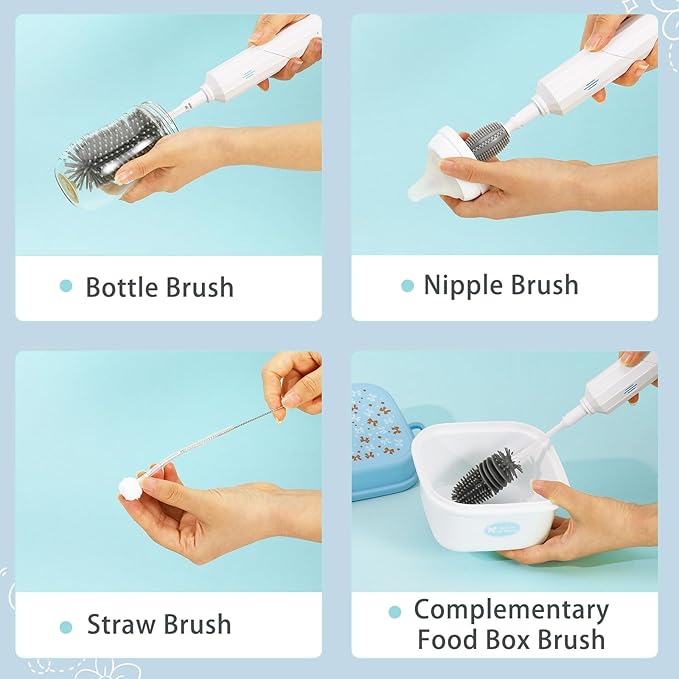 Bottle Brush

Nipple Brush

Straw Brush

Complementary Food Box Brush