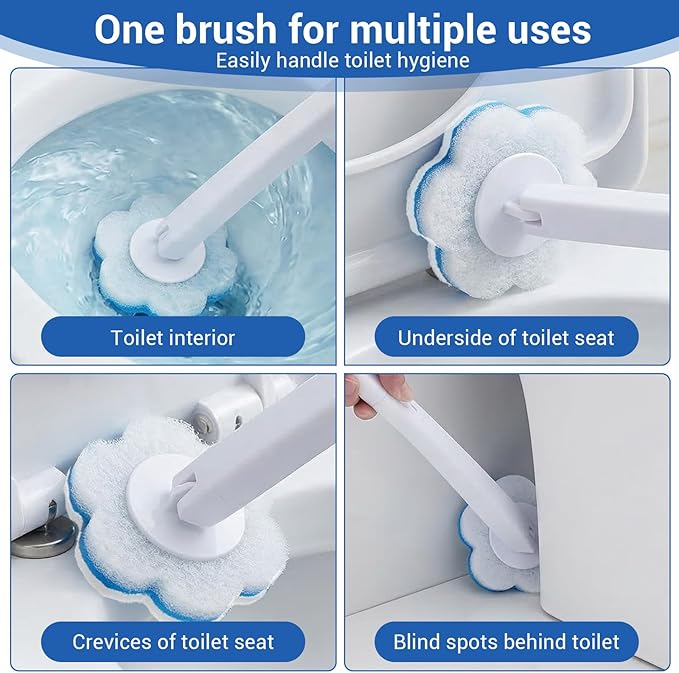 One brush for multiple uses
Easily handle toilet hygiene

Toilet interior

Underside of toilet seat

Crevices of toilet seat

Blind spots behind toilet