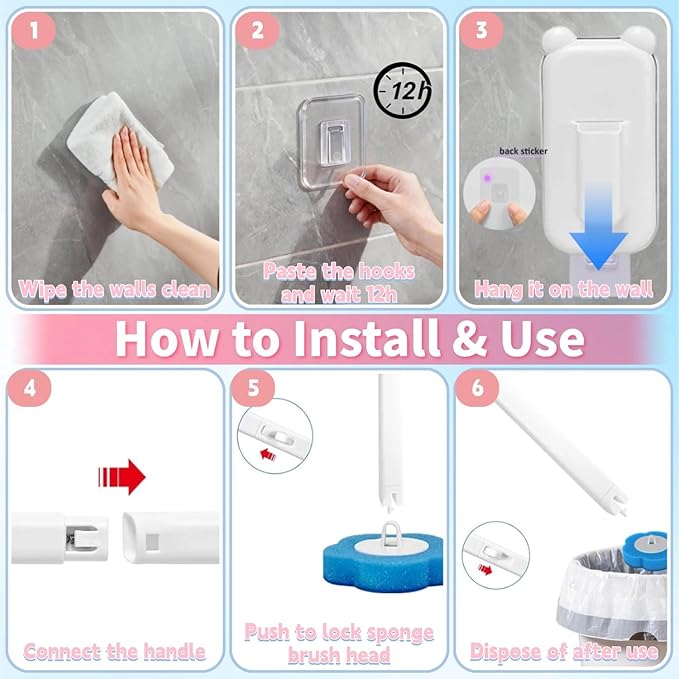 1

Wipe the walls clean

2

12h

Paste the hooks and wait 12h

3

back sticker

Hang it on the wall

How to Install & Use

4

Connect the handle

5

Push to lock sponge brush head

6

Dispose of after use