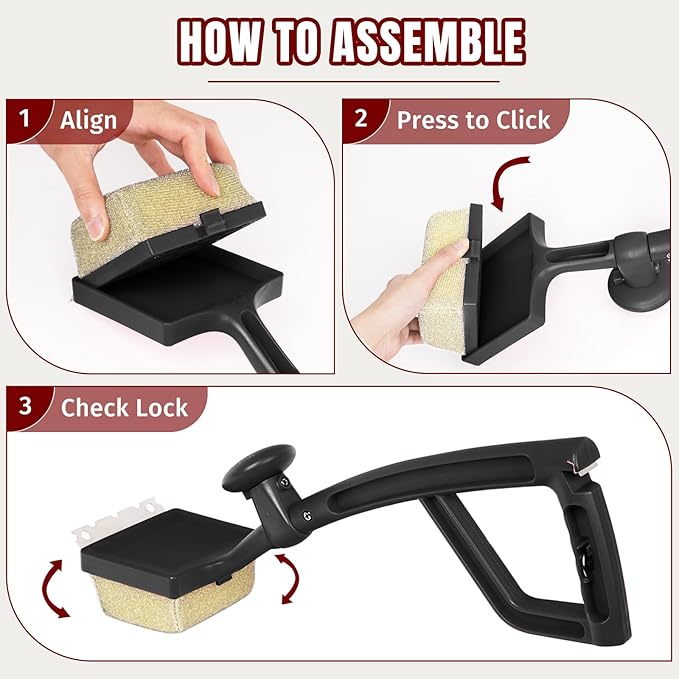 HOW TO ASSEMBLE

1 Align

2 Press to Click

3 Check Lock