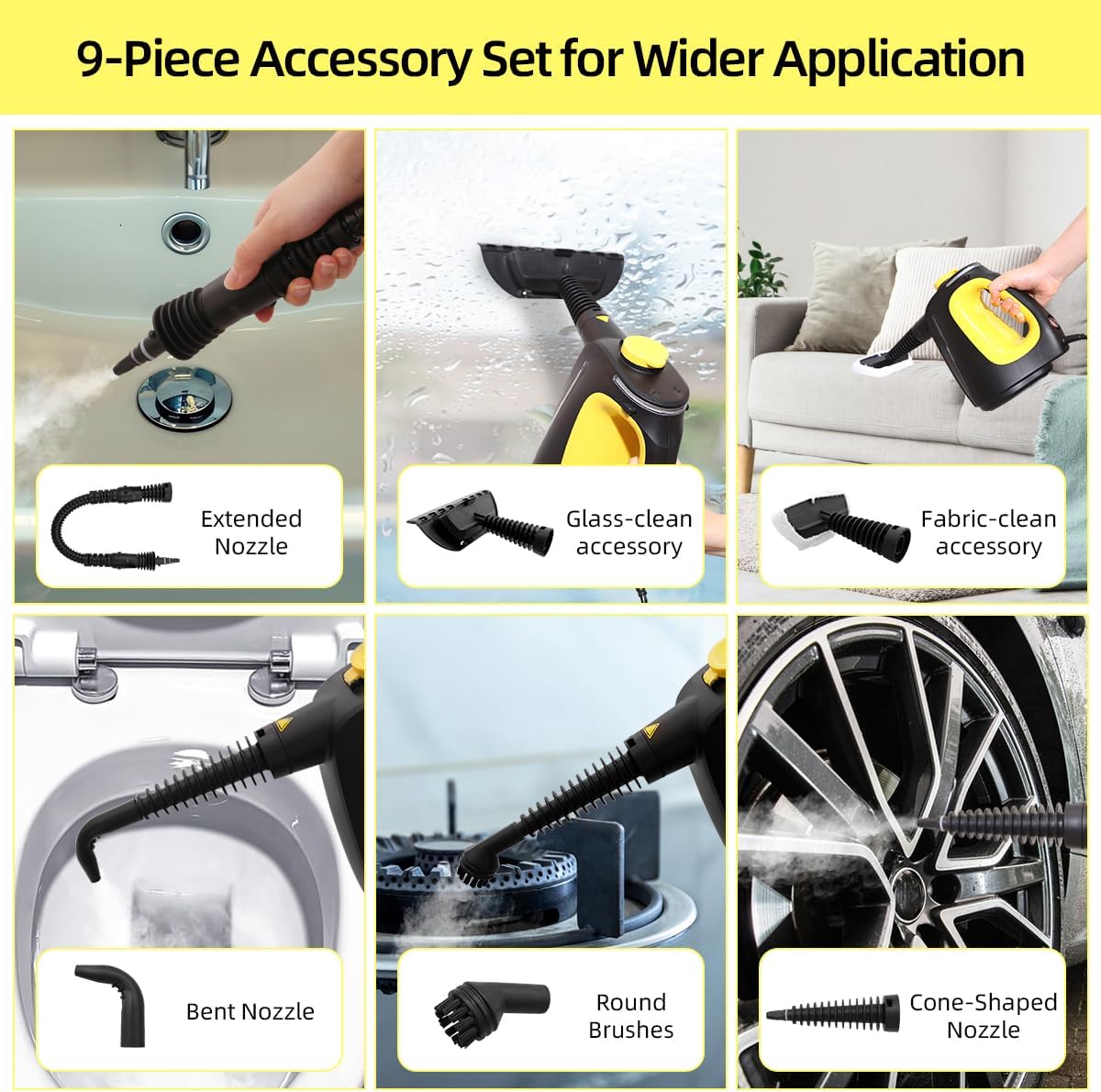 9-Piece Accessory Set for Wider Application

Extended Nozzle

Glass-clean accessory

Fabric-clean accessory

Bent Nozzle

Round Brushes

Cone-Shaped Nozzle