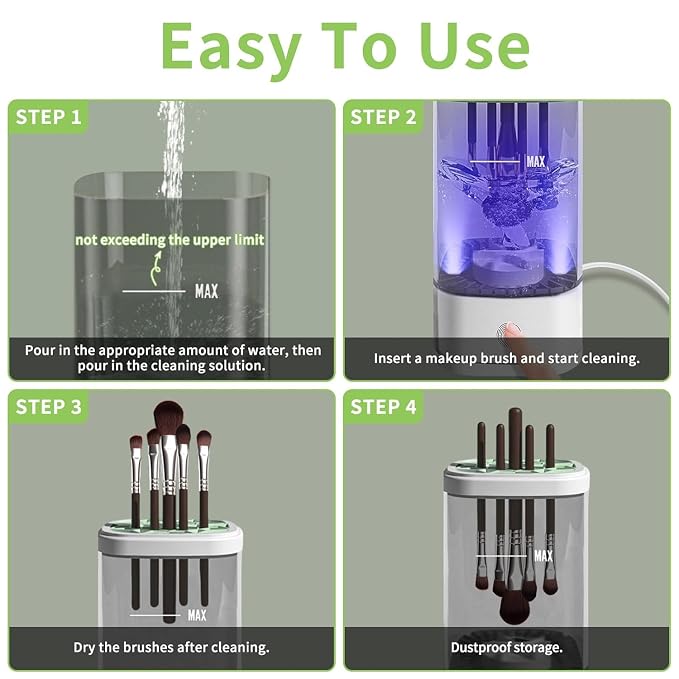 Easy To Use

STEP 1

not exceeding the upper limit

MAX

Pour in the appropriate amount of water, then pour in the cleaning solution.

STEP 2

MAX

Insert a makeup brush and start cleaning.

STEP 3

MAX

Dry the brushes after cleaning.

STEP 4

MAX

Dustproof storage.