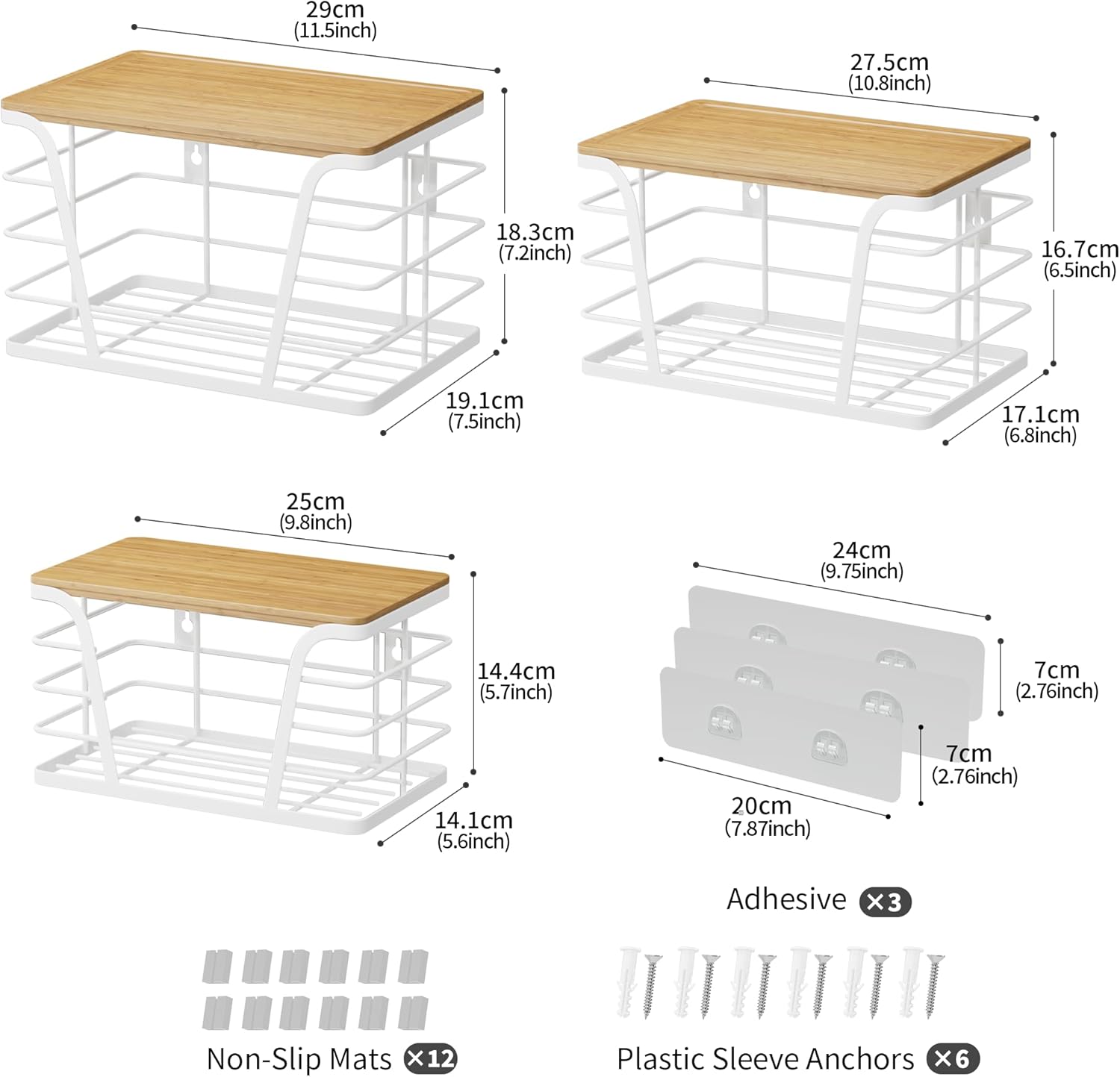 29cm
(11.5inch)

18.3cm
(7.2inch)

19.1cm
(7.5inch)

27.5cm
(10.8inch)

16.7cm
(6.5inch)

17.1cm
(6.8inch)

25cm
(9.8inch)

14.4cm
(5.7inch)

14.1cm
(5.6inch)

24cm
(9.75inch)

7cm
(2.76inch)

7cm
(2.76inch)

20cm
(7.87inch)

Adhesive ×3

Non-Slip Mats ×12

Plastic Sleeve Anchors ×6